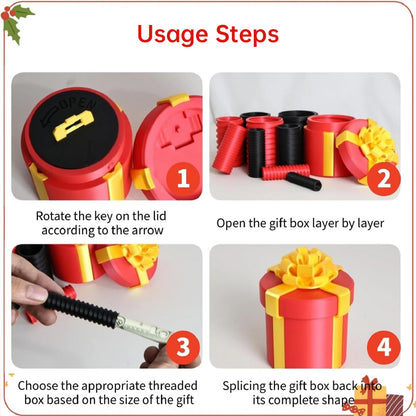 Usage Steps

OPEN

1

Rotate the key on the lid according to the arrow

2

Open the gift box layer by layer

3

Choose the appropriate threaded box based on the size of the gift

4

Splicing the gift box back into its complete shape