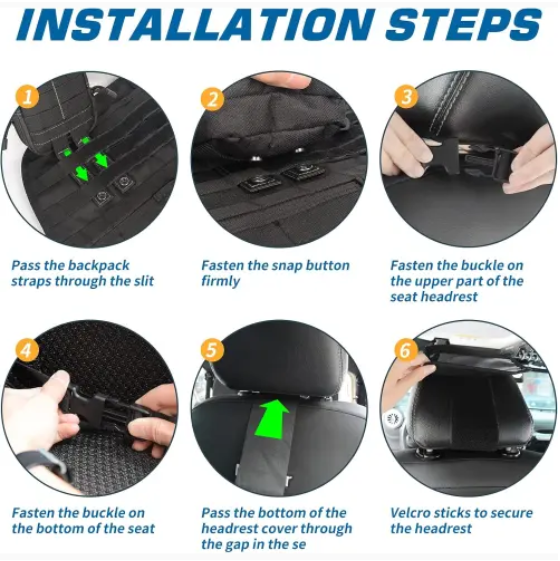 INSTALLATION STEPS

1

Pass the backpack straps through the slit

2

Fasten the snap button firmly

3

Fasten the buckle on the upper part of the seat headrest

4

Fasten the buckle on the bottom of the seat

5

Pass the bottom of the headrest cover through the gap in the se

6

Velcro sticks to secure the headrest