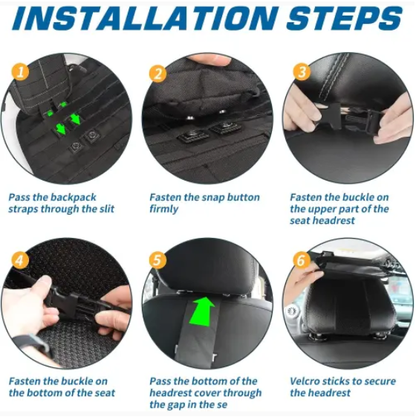 INSTALLATION STEPS

1

Pass the backpack straps through the slit

2

Fasten the snap button firmly

3

Fasten the buckle on the upper part of the seat headrest

4

Fasten the buckle on the bottom of the seat

5

Pass the bottom of the headrest cover through the gap in the se

6

Velcro sticks to secure the headrest