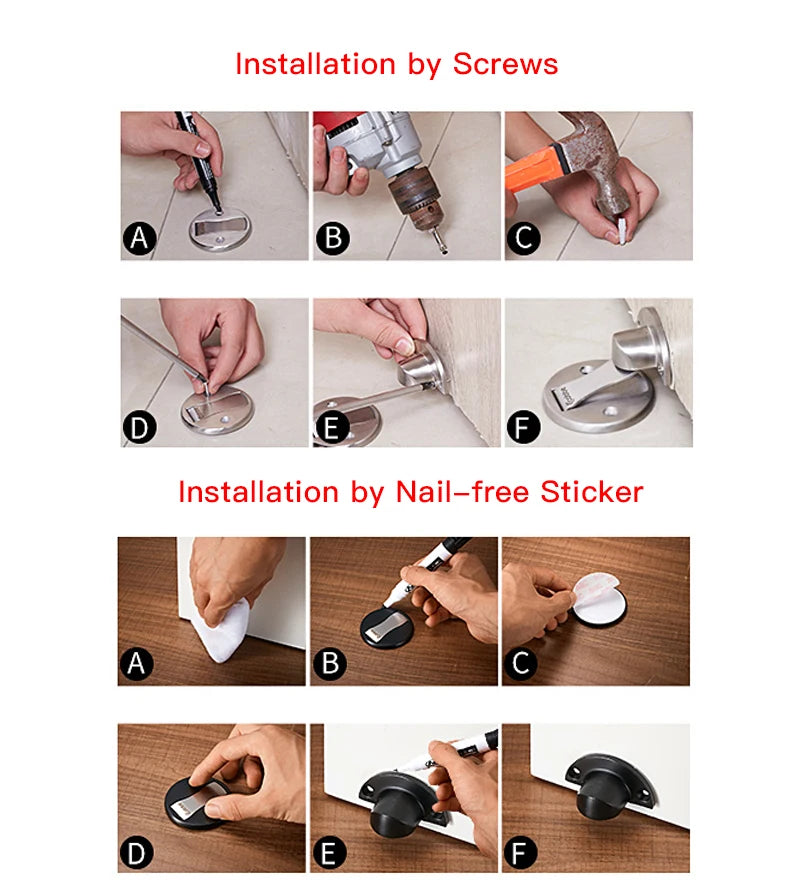 Installation by Screws

A

B

C

D

E

F

Installation by Nail-free Sticker

A

B

C

D

E

F