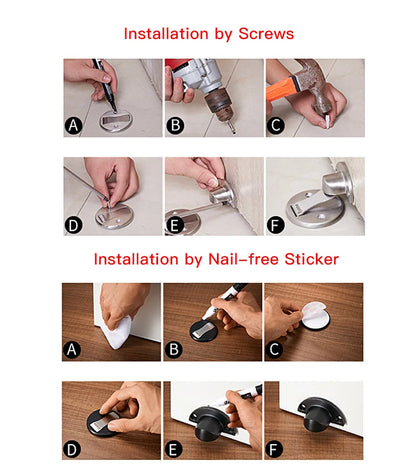 Installation by Screws

A B C

D E F

Installation by Nail-free Sticker

A B C

D E F