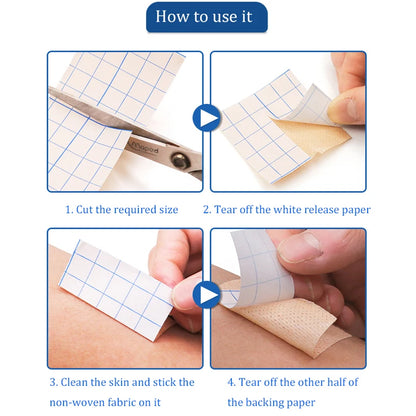 How to use it

Maped

1. Cut the required size

2. Tear off the white release paper

3. Clean the skin and stick the non-woven fabric on it

4. Tear off the other half of the backing paper