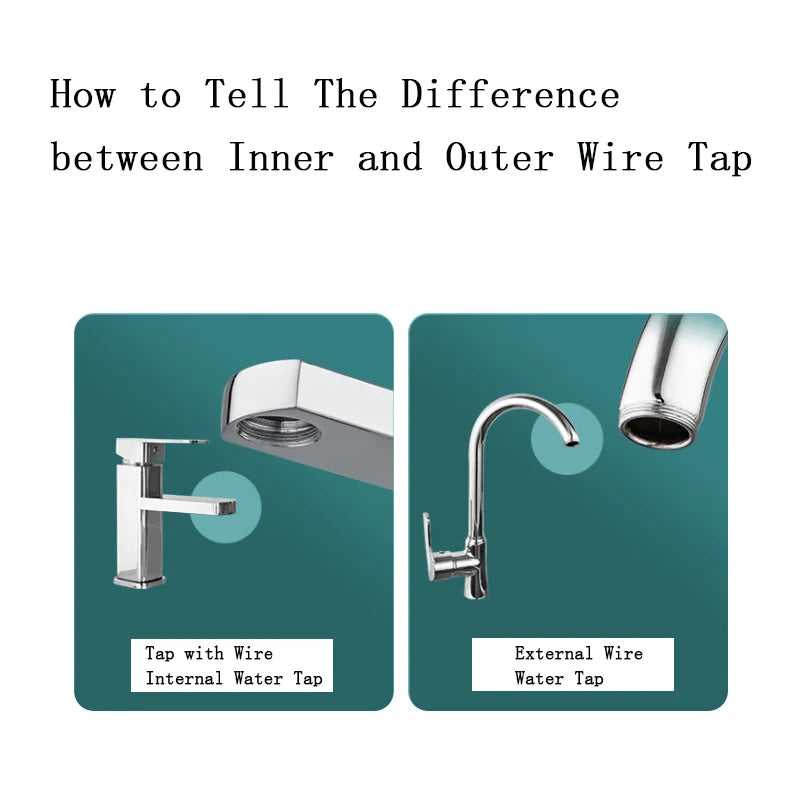 How to Tell The Difference between Inner and Outer Wire Tap

Tap with Wire
Internal Water Tap

External Wire
Water Tap