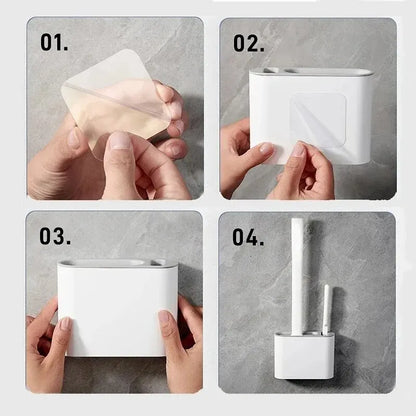 01.

02.

03.

04.