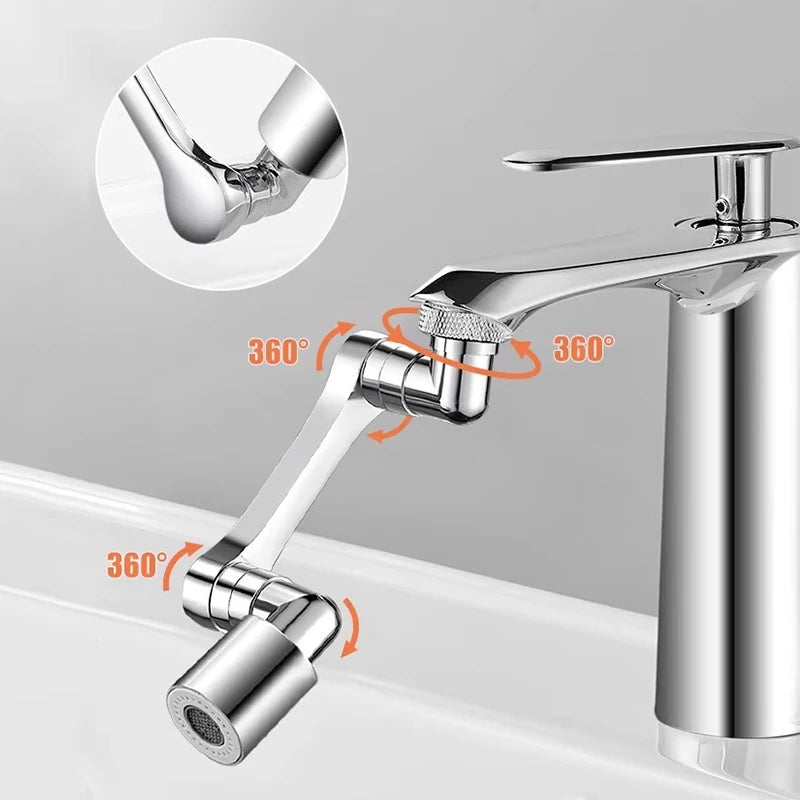 360°

360°

360°