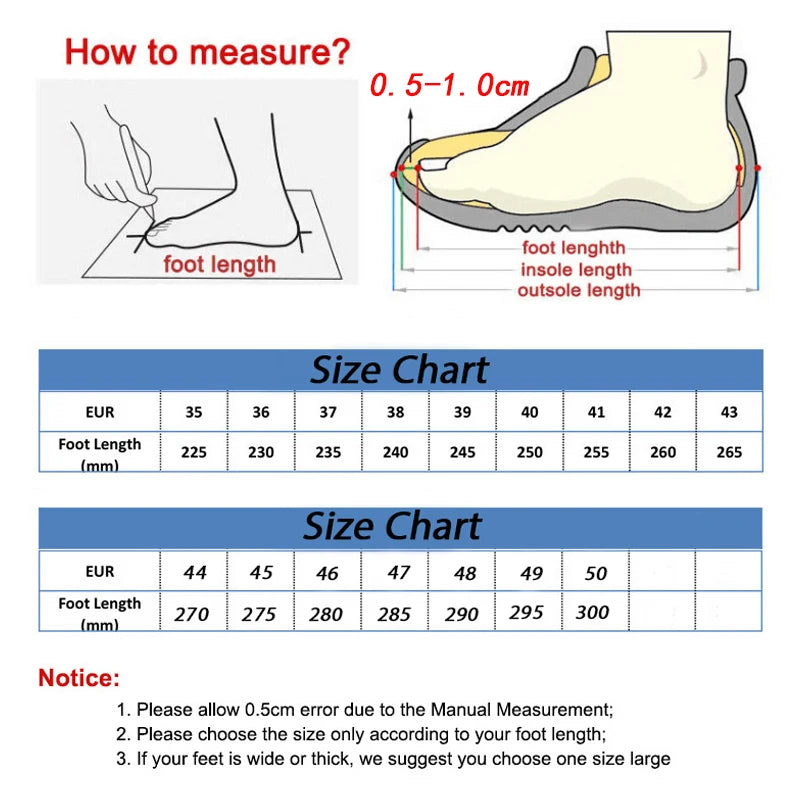 How to measure?

foot length

0.5-1.0cm

foot lenghth
insole length
outsole length

Size Chart

| EUR | 35 | 36 | 37 | 38 | 39 | 40 | 41 | 42 | 43 |
|---|---|---|---|---|---|---|---|---|---|
| Foot Length (mm) | 225 | 230 | 235 | 240 | 245 | 250 | 255 | 260 | 265 |

Size Chart

| EUR | 44 | 45 | 46 | 47 | 48 | 49 | 50 | | |
|---|---|---|---|---|---|---|---|---|---|
| Foot Length (mm) | 270 | 275 | 280 | 285 | 290 | 295 | 300 | | |

Notice:
1. Please allow 0.5cm error due to the Manual Measurement;
2. Please choose the size only according to your foot length;
3. If your feet is wide or thick, we suggest you choose one size large