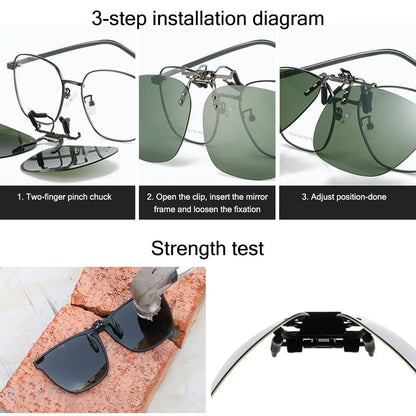 3-step installation diagram

1. Two-finger pinch chuck

2. Open the clip, insert the mirror frame and loosen the fixation

3. Adjust position-done

Strength test