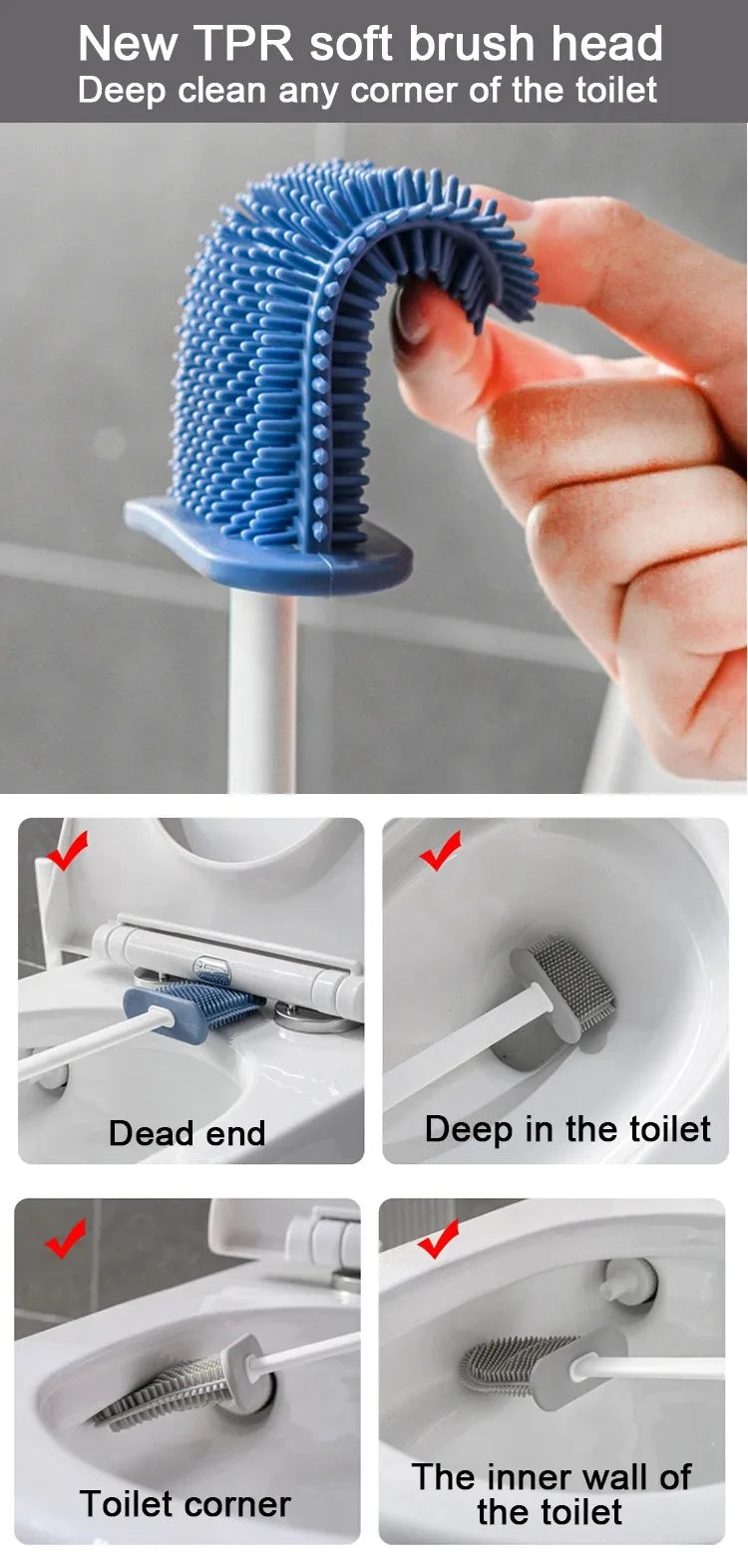 New TPR soft brush head
Deep clean any corner of the toilet

Dead end

Deep in the toilet

Toilet corner

The inner wall of the toilet