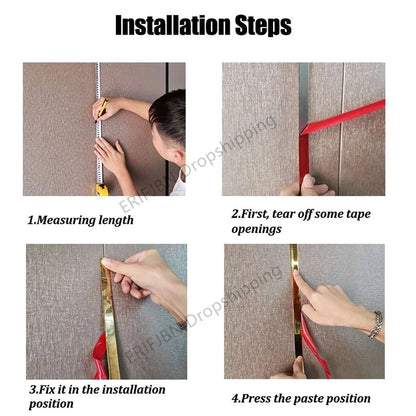 Installation Steps

ERIFJBN Dropshipping

1.Measuring length

2.First, tear off some tape openings

ERIFJBN Dropshipping

3.Fix it in the installation position

4.Press the paste position