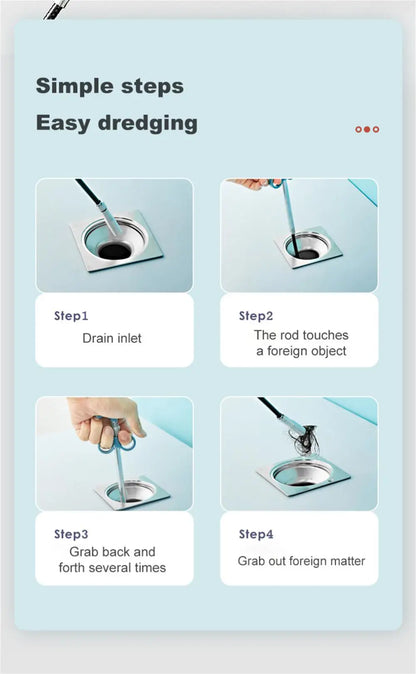 Simple steps
Easy dredging

Step1
Drain inlet

Step2
The rod touches a foreign object

Step3
Grab back and forth several times

Step4
Grab out foreign matter