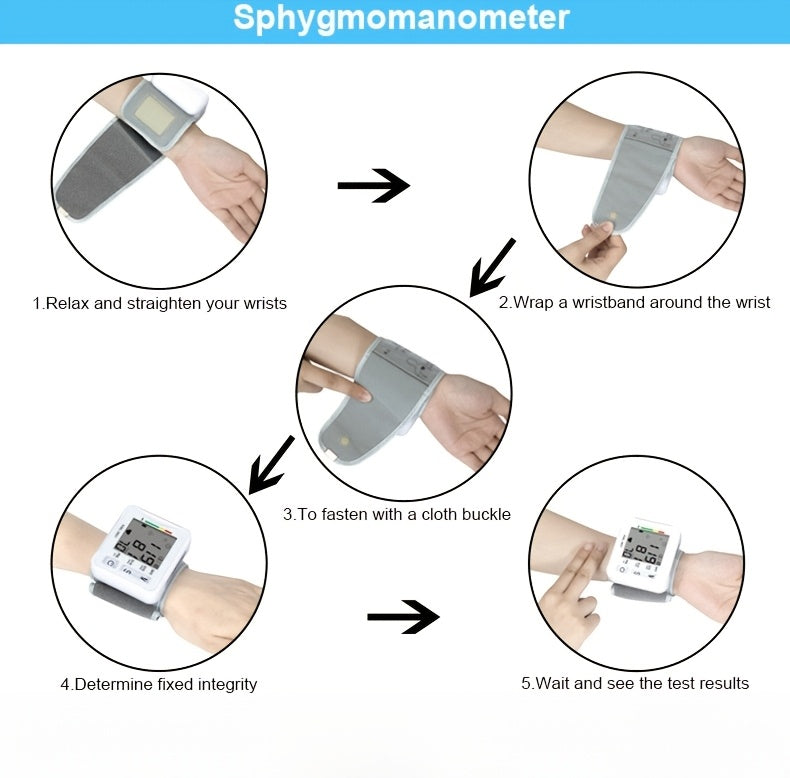 Sphygmomanometer

1.Relax and straighten your wrists

2.Wrap a wristband around the wrist

3.To fasten with a cloth buckle

4.Determine fixed integrity

5.Wait and see the test results